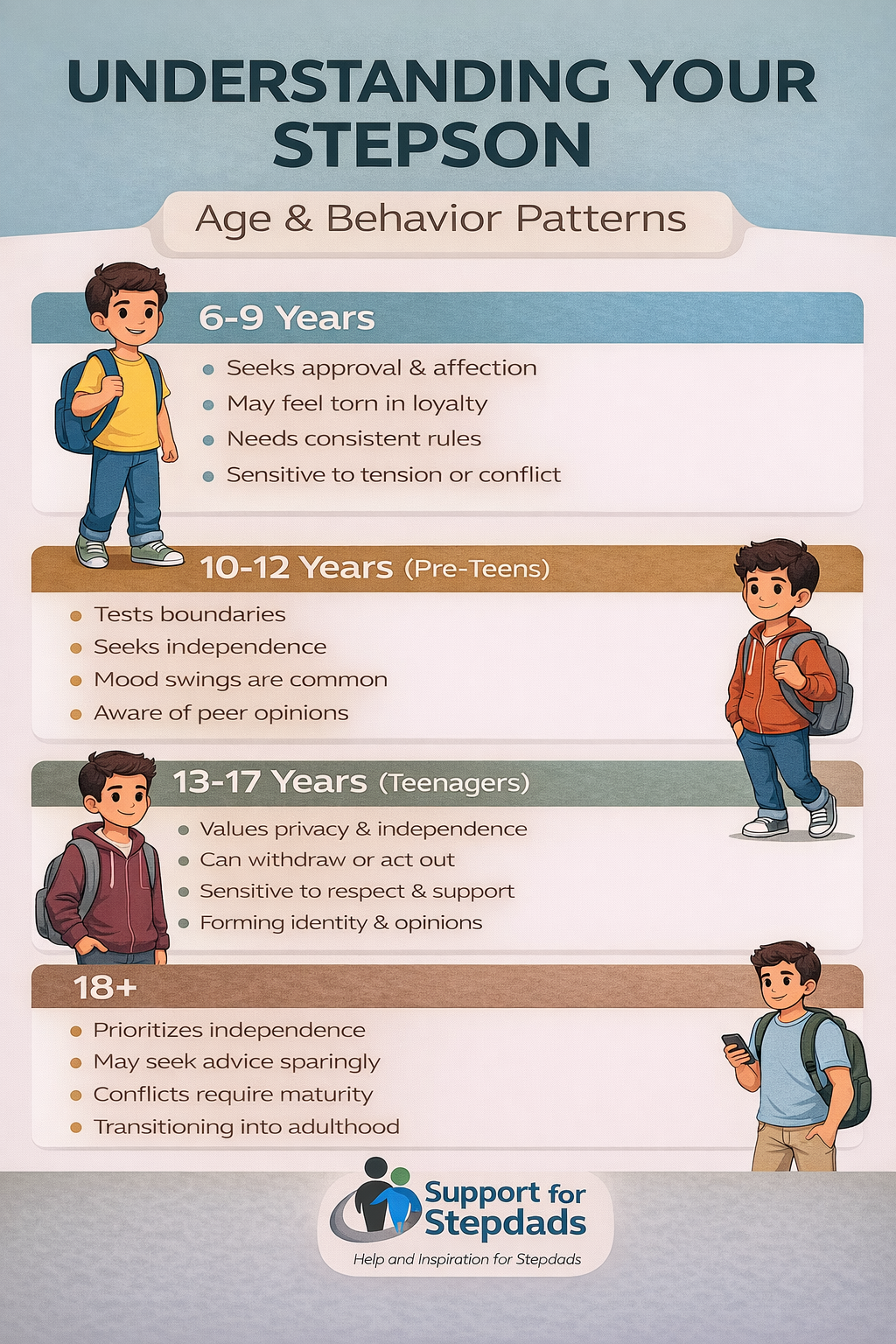 UNDERSTANDING YOUR STEPSON

Age & Behavior Patterns

6-9 Years

- Seeks approval & affection
- May feel torn in loyalty
- Needs consistent rules
- Sensitive to tension or conflict

10-12 Years (Pre-Teens)

- Tests boundaries
- Seeks independence
- Mood swings are common
- Aware of peer opinions

13-17 Years (Teenagers)

- Values privacy & independence
- Can withdraw or act out
- Sensitive to respect & support
- Forming identity & opinions

18+

- Prioritizes independence
- May seek advice sparingly
- Conflicts require maturity
- Transitioning into adulthood

Support for Stepdads
Help and Inspiration for Stepdads