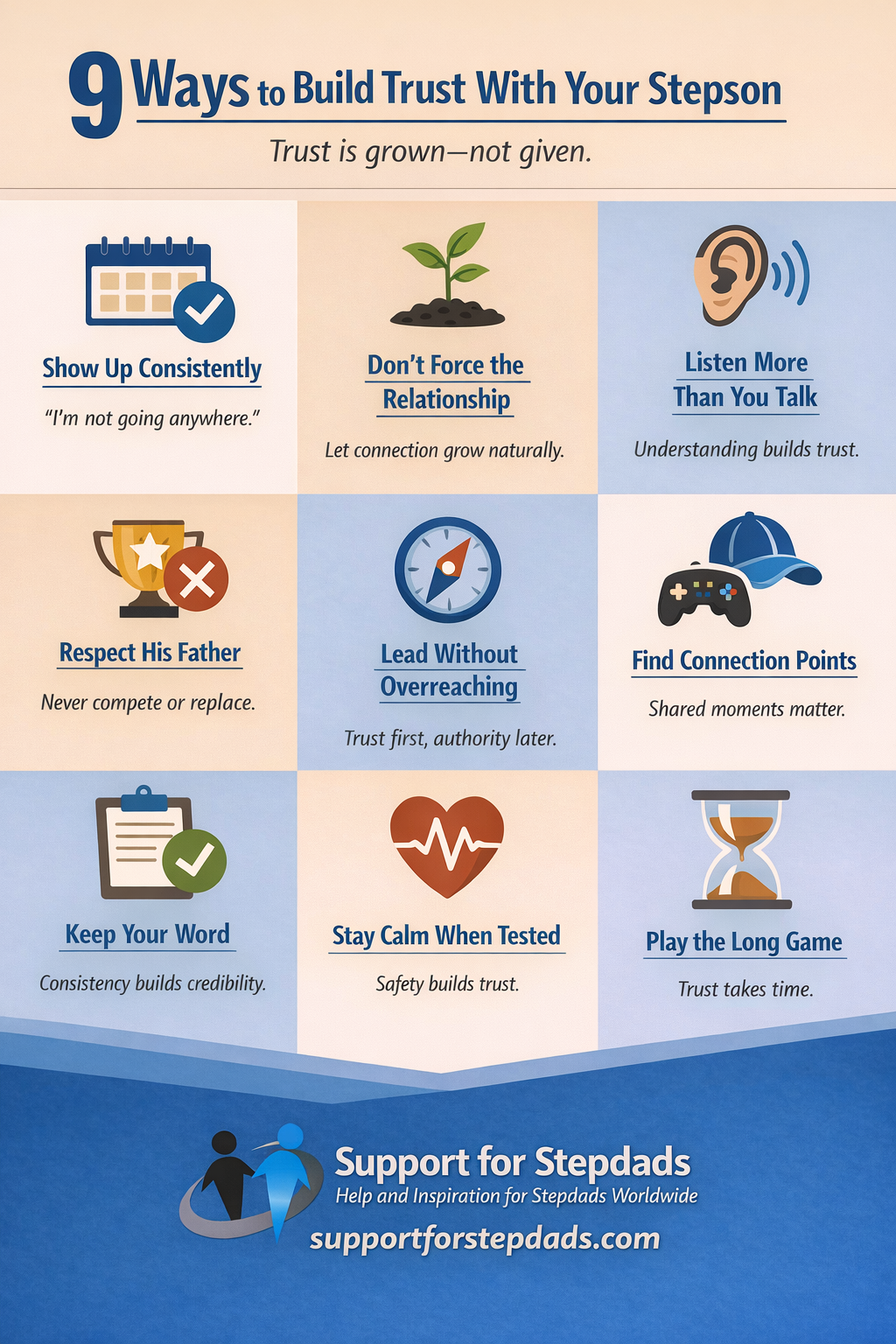 9 Ways to Build Trust With Your Stepson

Trust is grown—not given.

Show Up Consistently

"I'm not going anywhere."

Don't Force the Relationship

Let connection grow naturally.

Listen More Than You Talk

Understanding builds trust.

Respect His Father

Never compete or replace.

Lead Without Overreaching

Trust first, authority later.

Find Connection Points

Shared moments matter.

Keep Your Word

Consistency builds credibility.

Stay Calm When Tested

Safety builds trust.

Play the Long Game

Trust takes time.

Support for Stepdads

Help and Inspiration for Stepdads Worldwide

supportforstepdads.com